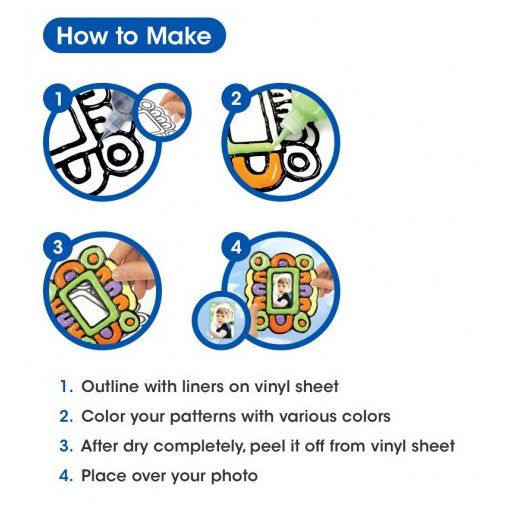 How to Make

1

2

3

4

1. Outline with liners on vinyl sheet
2. Color your patterns with various colors
3. After dry completely, peel it off from vinyl sheet
4. Place over your photo